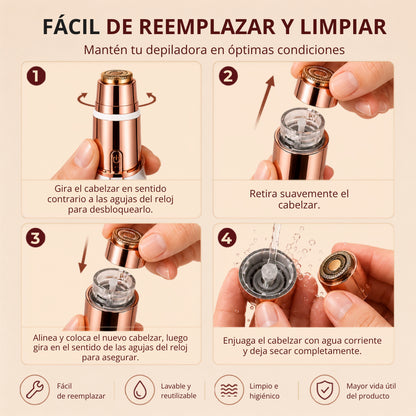 FÁCIL DE REEMPLAZAR Y LIMPIAR

Mantén tu depiladora en óptimas condiciones

1

Gira el cabelzar en sentido contrario a las agujas del reloj para desbloquearlo.

2

Retira suavemente el cabelzar.

3

Alinea y coloca el nuevo cabelzar, luego gira en el sentido de las agujas del reloj para asegurar.

4

Enjuaga el cabelzar con agua corriente y deja secar completamente.

Fácil de reemplazar

Lavable y reutilizable

Limpio e higiénico

Mayor vida útil del producto