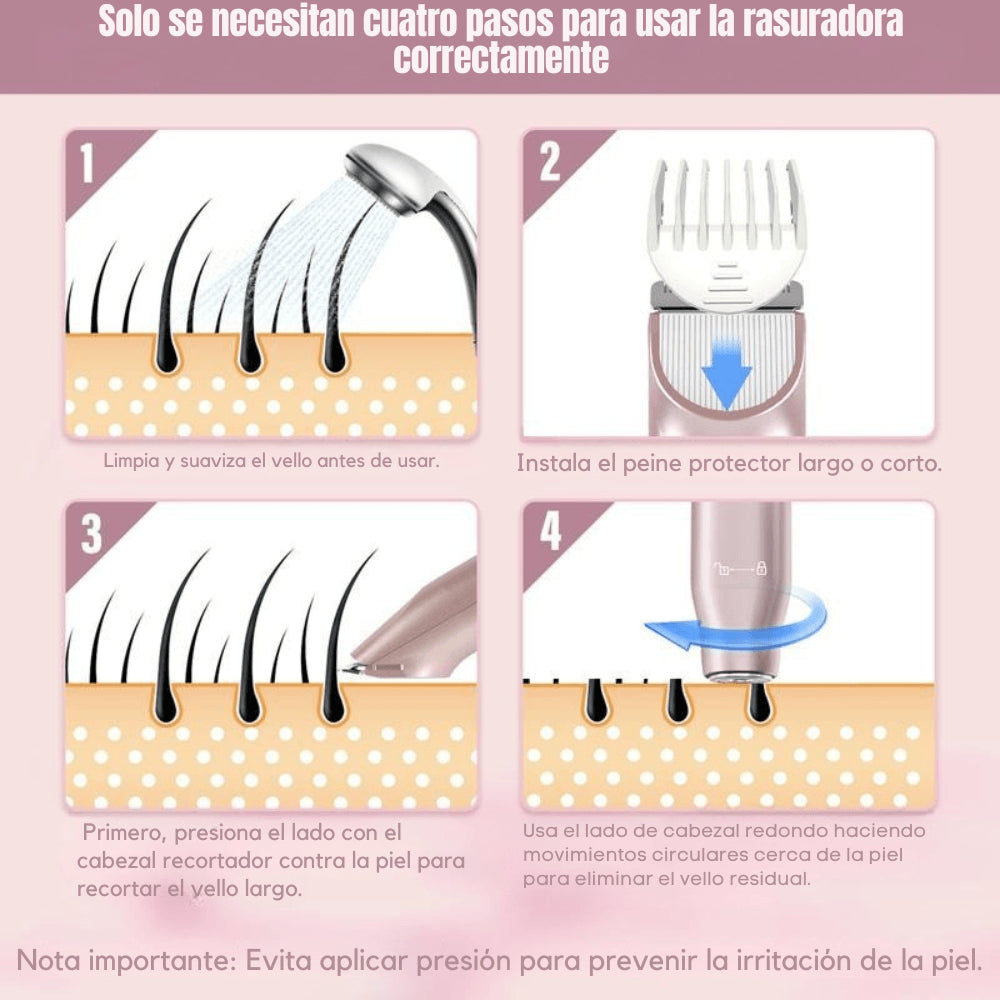 Solo se necesitan cuatro pasos para usar la rasuradora correctamente

1

Limpia y suaviza el vello antes de usar.

2

Instala el peine protector largo o corto.

3

Primero, presiona el lado con el cabezal recortador contra la piel para recortar el vello largo.

4

Usa el lado de cabezal redondo haciendo movimientos circulares cerca de la piel para eliminar el vello residual.

Nota importante: Evita aplicar presión para prevenir la irritación de la piel.